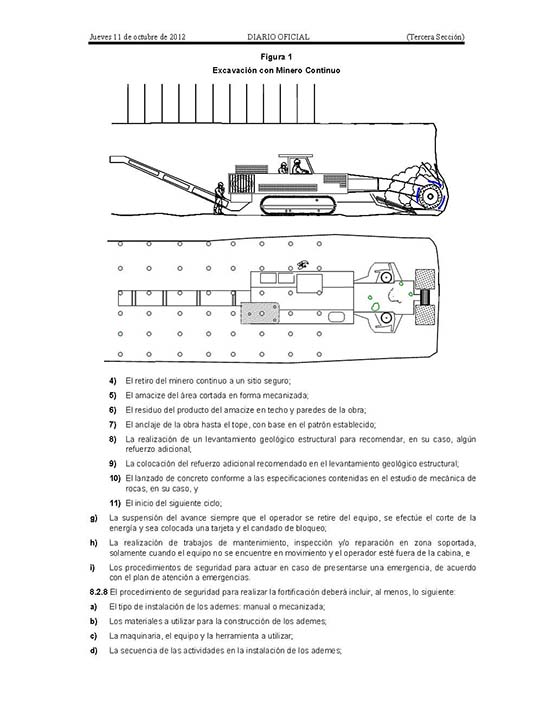 Jueves 11 de octubre de 2012 DIARIO OFICIAL (Tercera Sección)

Figura 1
Excavación con Minero Continuo

4) El retiro del minero continuo a un sitio seguro;

5) El amacize del área cortada en forma mecanizada;

6) El residuo del producto del amacize en techo y paredes de la obra;

7) El anclaje de la obra hasta el tope, con base en el patrón establecido;

8) La realización de un levantamiento geológico estructural para recomendar, en su caso, algún refuerzo adicional;

9) La colocación del refuerzo adicional recomendado en el levantamiento geológico estructural;

10) El lanzado de concreto conforme a las especificaciones contenidas en el estudio de mecánica de rocas, en su caso, y

11) El inicio del siguiente ciclo;

g) La suspensión del avance siempre que el operador se retire del equipo, se efectúe el corte de la energía y sea colocada una tarjeta y el candado de bloqueo;

h) La realización de trabajos de mantenimiento, inspección y/o reparación en zona soportada, solamente cuando el equipo no se encuentre en movimiento y el operador esté fuera de la cabina, e

i) Los procedimientos de seguridad para actuar en caso de presentarse una emergencia, de acuerdo con el plan de atención a emergencias.

8.2.8 El procedimiento de seguridad para realizar la fortificación deberá incluir, al menos, lo siguiente:

a) El tipo de instalación de los ademes: manual o mecanizada;

b) Los materiales a utilizar para la construcción de los ademes;

c) La maquinaria, el equipo y la herramienta a utilizar;

d) La secuencia de las actividades en la instalación de los ademes;